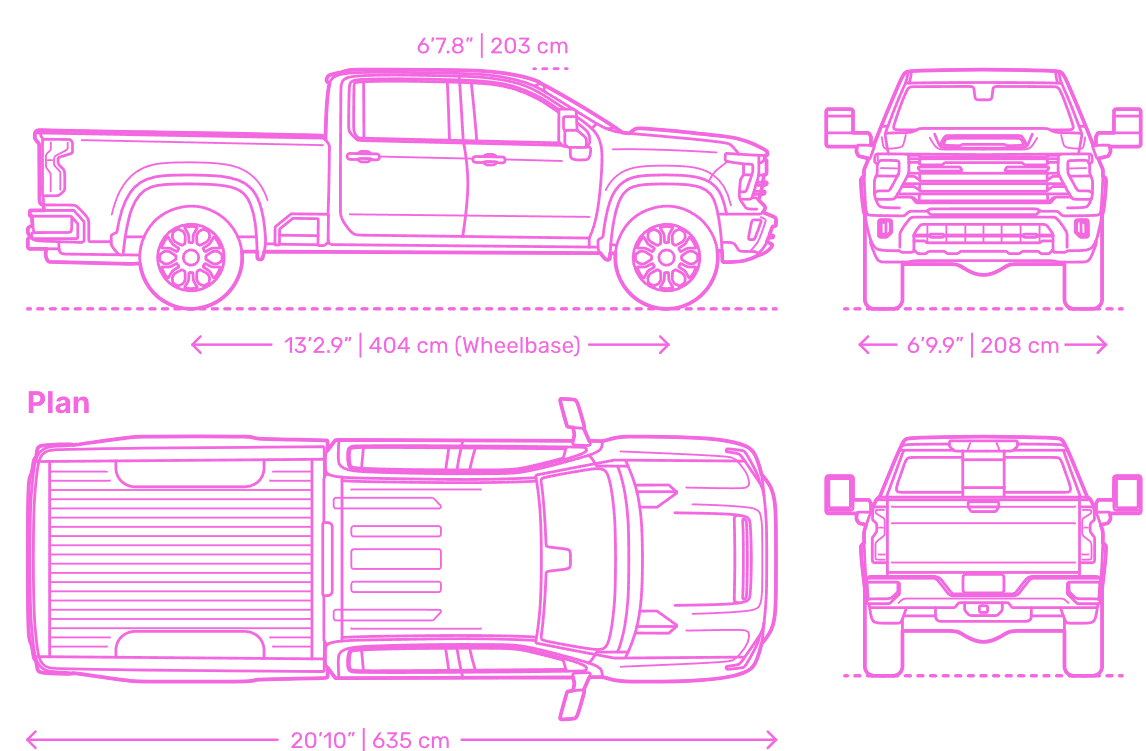 6'7.8" | 203 cm

13'2.9" | 404 cm (Wheelbase)

6'9.9" | 208 cm

Plan

20'10" | 635 cm